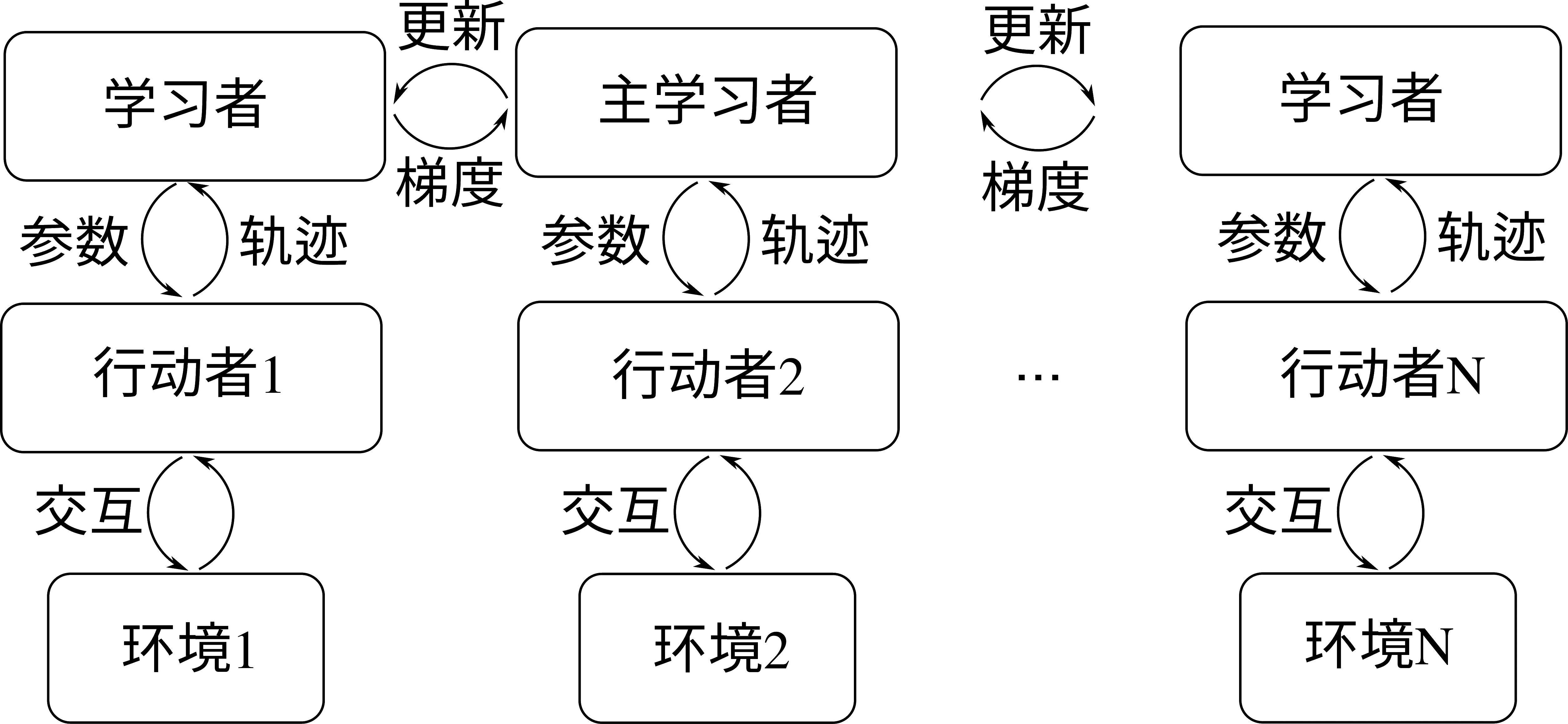 学习者
更新
梯度
主学习者
更新
梯度
学习者

参数
轨迹
参数
轨迹
参数
轨迹

行动者1
行动者2
…
行动者N

交互
交互
交互

环境1
环境2
环境N